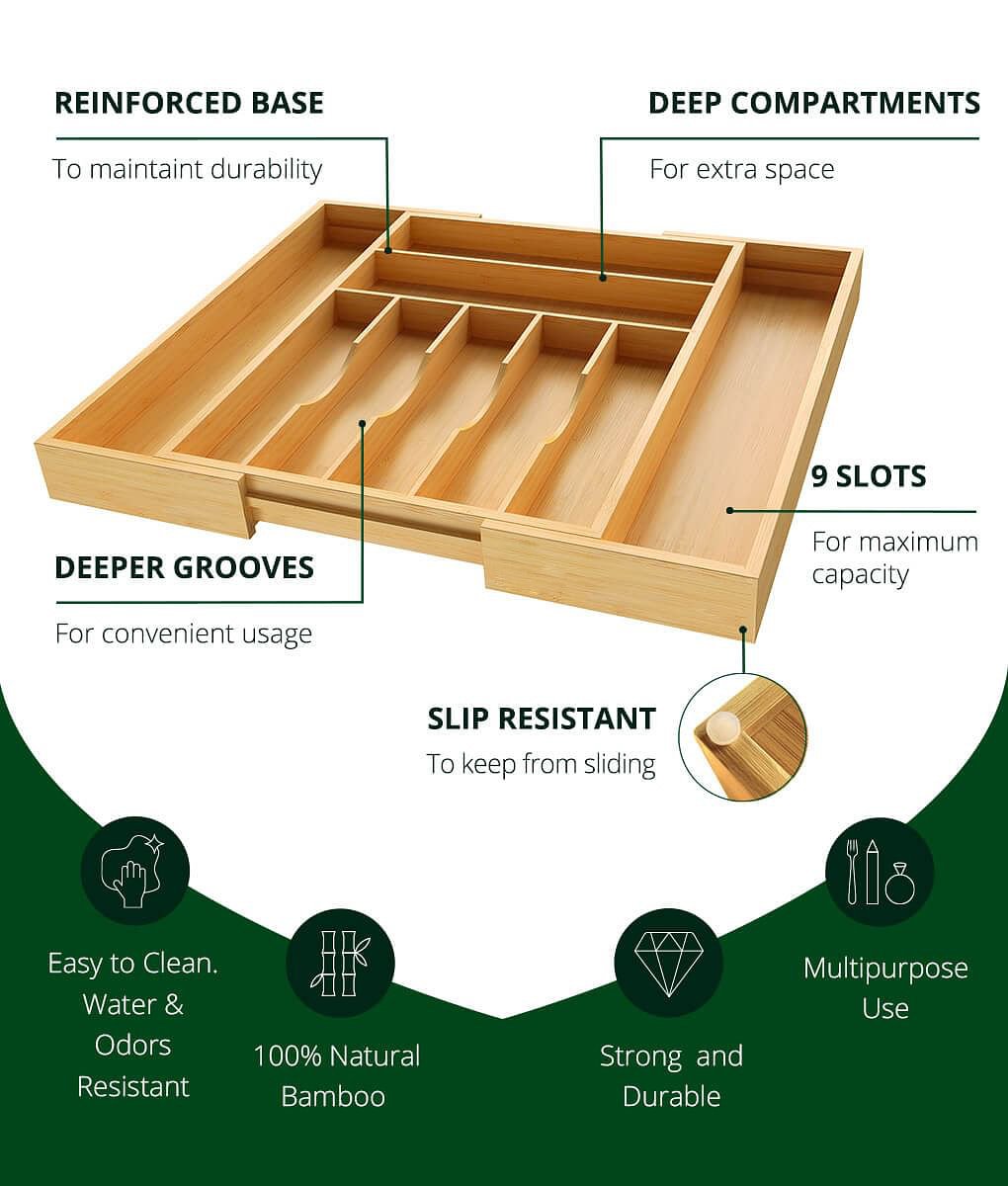 REINFORCED BASE
To maintaint durability

DEEP COMPARTMENTS
For extra space

9 SLOTS
For maximum capacity

DEEPER GROOVES
For convenient usage

SLIP RESISTANT
To keep from sliding

Easy to Clean. Water & Odors Resistant

100% Natural Bamboo

Strong and Durable

Multipurpose Use